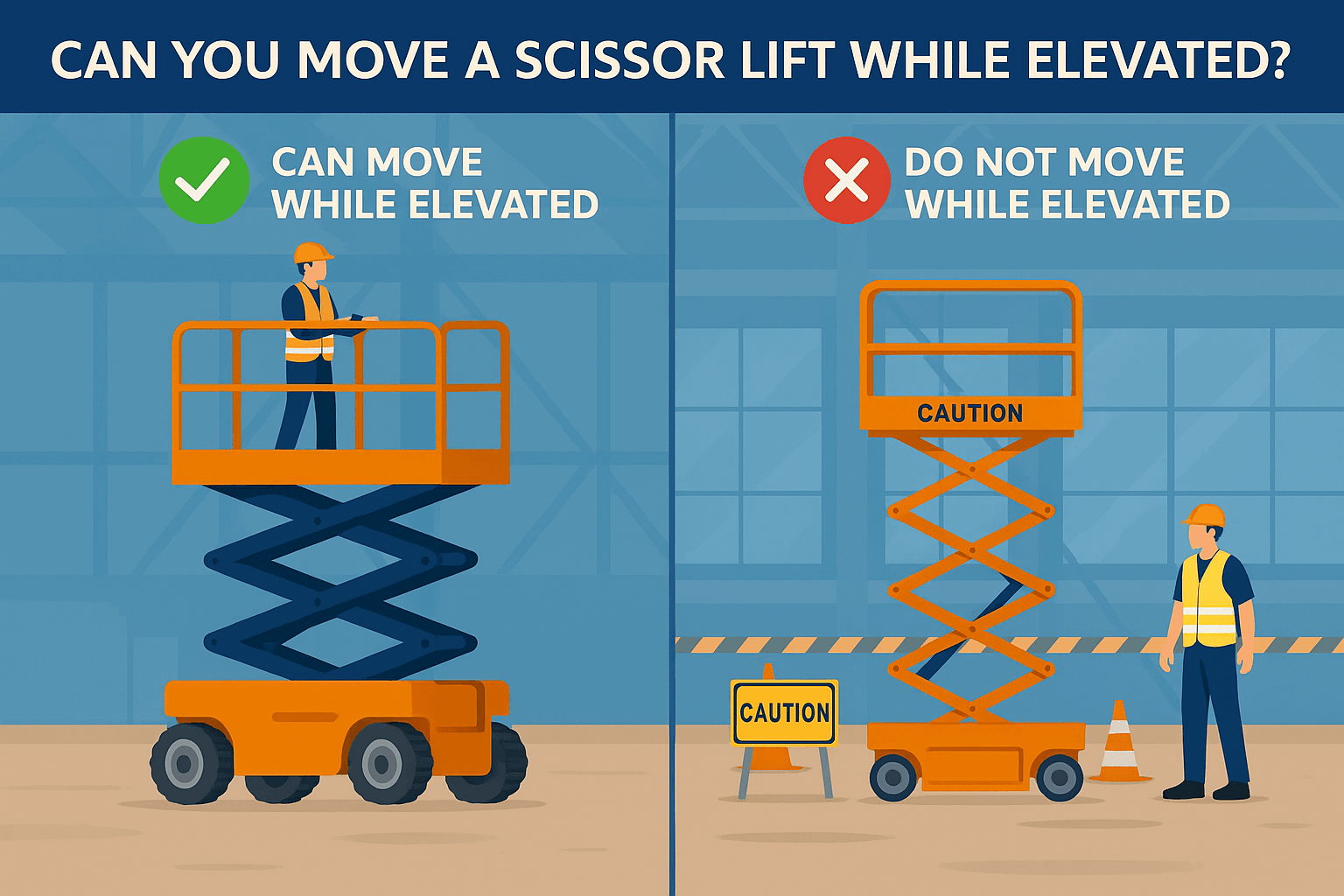 CAN YOU MOVE A SCISSOR LIFT WHILE ELEVATED?

CAN MOVE WHILE ELEVATED

DO NOT MOVE WHILE ELEVATED

CAUTION

CAUTION